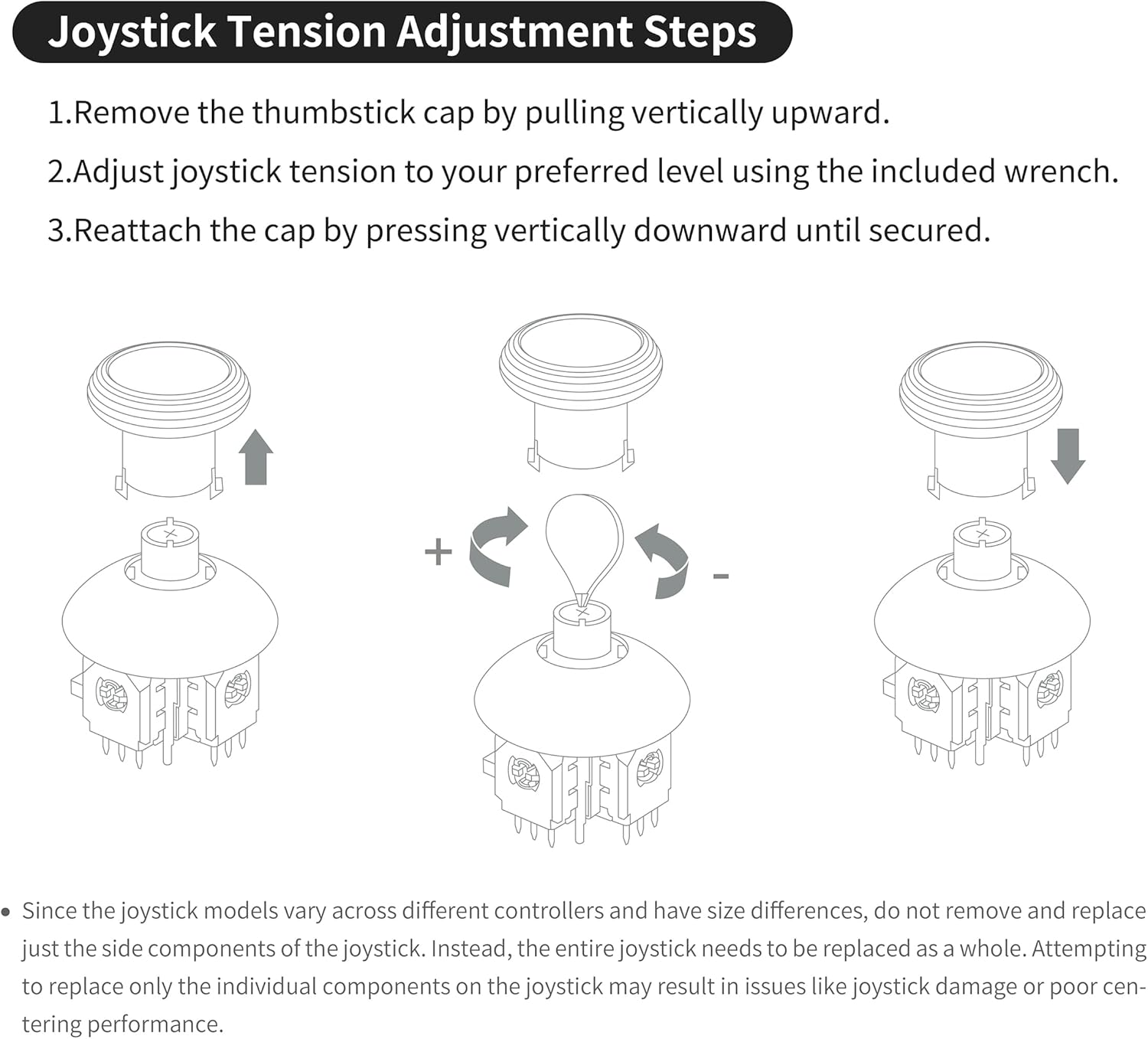 Joystick Tension Adjustment Steps

1.Remove the thumbstick cap by pulling vertically upward.

2.Adjust joystick tension to your preferred level using the included wrench.

3.Reattach the cap by pressing vertically downward until secured.

+

-

• Since the joystick models vary across different controllers and have size differences, do not remove and replace just the side components of the joystick. Instead, the entire joystick needs to be replaced as a whole. Attempting to replace only the individual components on the joystick may result in issues like joystick damage or poor centering performance.